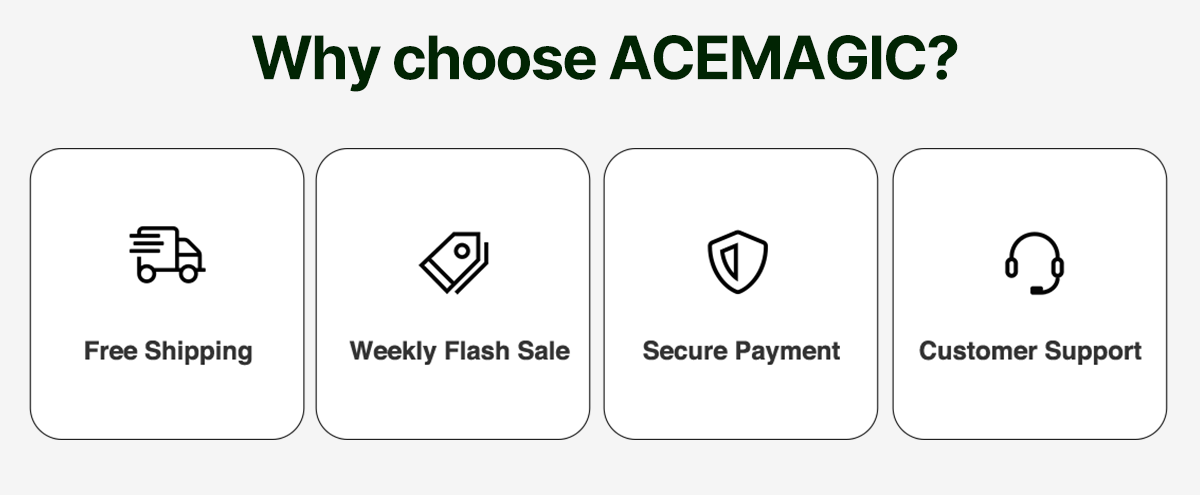 Why choose ACEMAGIC?

Free Shipping

Weekly Flash Sale

Secure Payment

Customer Support